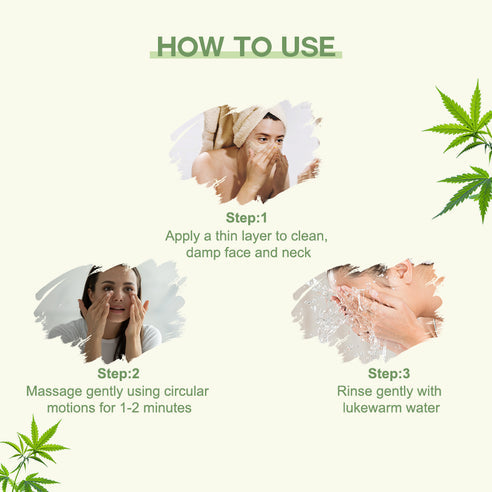 HOW TO USE

Step:1
Apply a thin layer to clean, damp face and neck

Step:2
Massage gently using circular motions for 1-2 minutes

Step:3
Rinse gently with lukewarm water