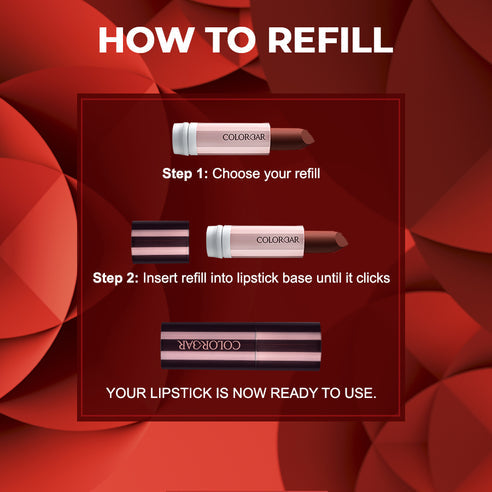 HOW TO REFILL

COLORBAR

Step 1: Choose your refill

COLORBAR

Step 2: Insert refill into lipstick base until it clicks

COLORBAR

YOUR LIPSTICK IS NOW READY TO USE.