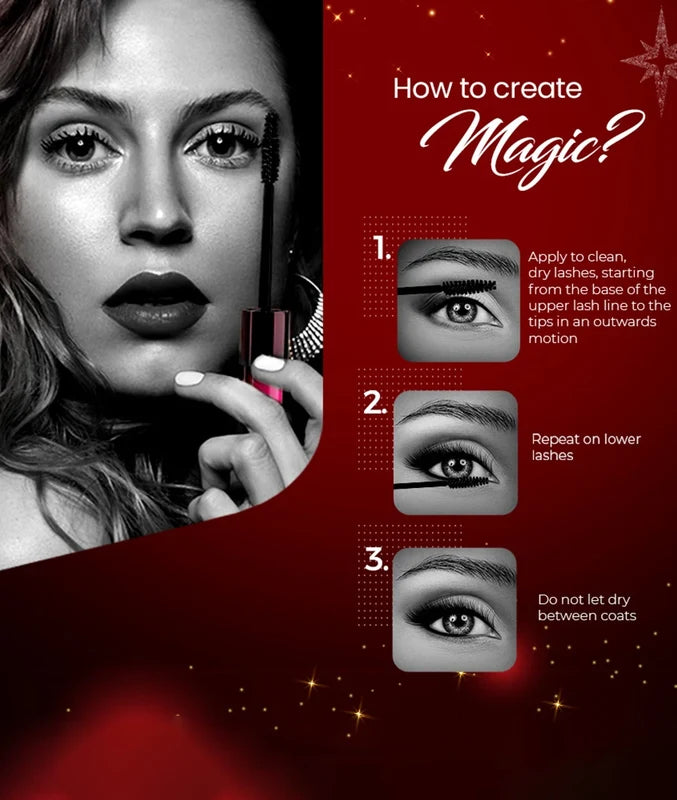 How to create
Magic?

1.
Apply to clean, dry lashes, starting from the base of the upper lash line to the tips in an outwards motion

2.
Repeat on lower lashes

3.
Do not let dry between coats