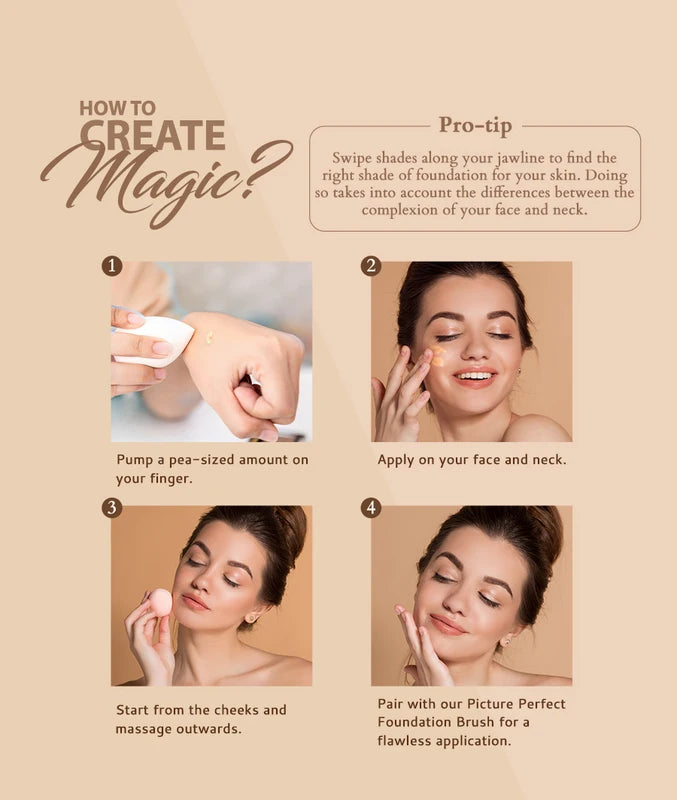 HOW TO CREATE Magic?

Pro-tip

Swipe shades along your jawline to find the right shade of foundation for your skin. Doing so takes into account the differences between the complexion of your face and neck.

1

Pump a pea-sized amount on your finger.

2

Apply on your face and neck.

3

Start from the cheeks and massage outwards.

4

Pair with our Picture Perfect Foundation Brush for a flawless application.