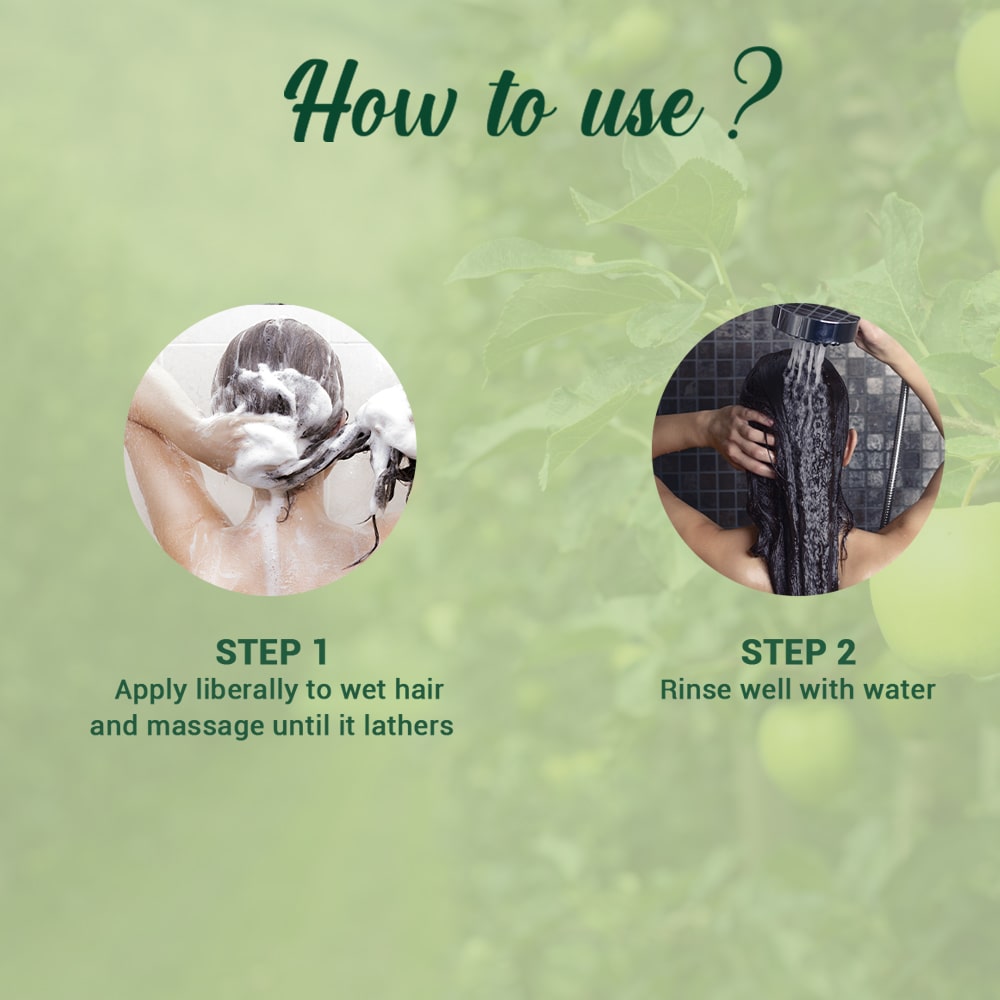 How to use ?

STEP 1
Apply liberally to wet hair and massage until it lathers

STEP 2
Rinse well with water