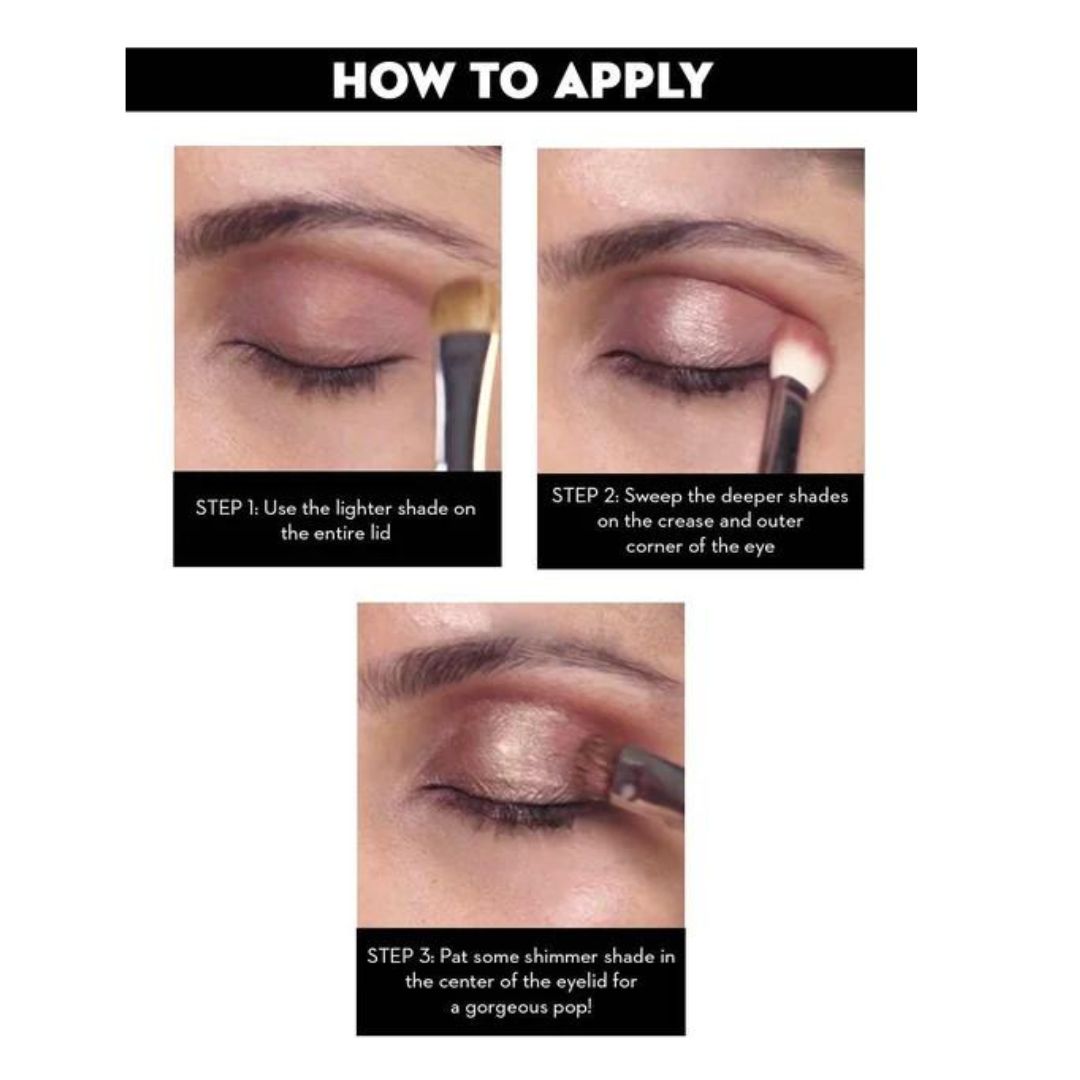 HOW TO APPLY

STEP 1: Use the lighter shade on the entire lid

STEP 2: Sweep the deeper shades on the crease and outer corner of the eye

STEP 3: Pat some shimmer shade in the center of the eyelid for a gorgeous pop!